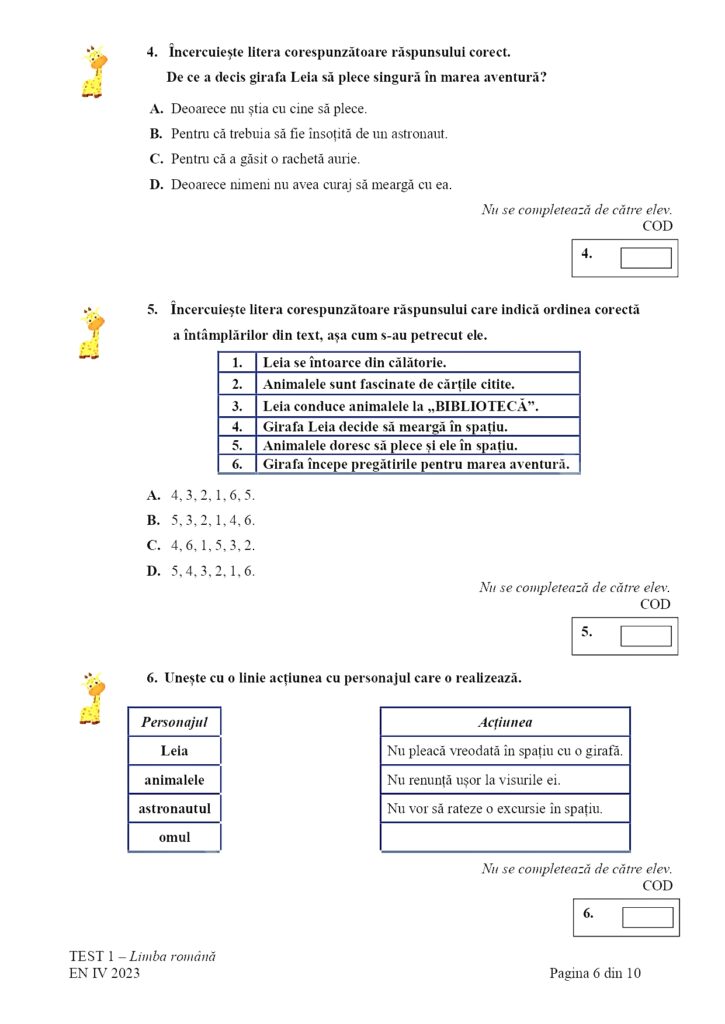 4. Încercuiește litera corespunzătoare răspunsului corect.
De ce a decis girafa Leia să plece singură în marea aventură?

A. Deoarece nu știa cu cine să plece.
B. Pentru că trebuia să fie însoțită de un astronaut.
C. Pentru că a găsit o rachetă aurie.
D. Deoarece nimeni nu avea curaj să meargă cu ea.

Nu se completează de către elev.
COD
4.

5. Încercuiește litera corespunzătoare răspunsului care indică ordinea corectă a întâmplărilor din text, așa cum s-au petrecut ele.

| 1. | Leia se întoarce din călătorie. |
|---|---|
| 2. | Animalele sunt fascinate de cărțile citite. |
| 3. | Leia conduce animalele la „BIBLIOTECĂ”. |
| 4. | Girafa Leia decide să meargă în spațiu. |
| 5. | Animalele doresc să plece și ele în spațiu. |
| 6. | Girafa începe pregătirile pentru marea aventură. |

A. 4, 3, 2, 1, 6, 5.
B. 5, 3, 2, 1, 4, 6.
C. 4, 6, 1, 5, 3, 2.
D. 5, 4, 3, 2, 1, 6.

Nu se completează de către elev.
COD
5.

6. Unește cu o linie acțiunea cu personajul care o realizează.

| Personajul |
|---|
| Leia |
| animalele |
| astronautul |
| omul |

| Acțiunea |
|---|
| Nu pleacă vreodată în spațiu cu o girafă. |
| Nu renunță ușor la visurile ei. |
| Nu vor să rateze o excursie în spațiu. |
| |

Nu se completează de către elev.
COD
6.

TEST 1 – Limba română
EN IV 2023
Pagina 6 din 10