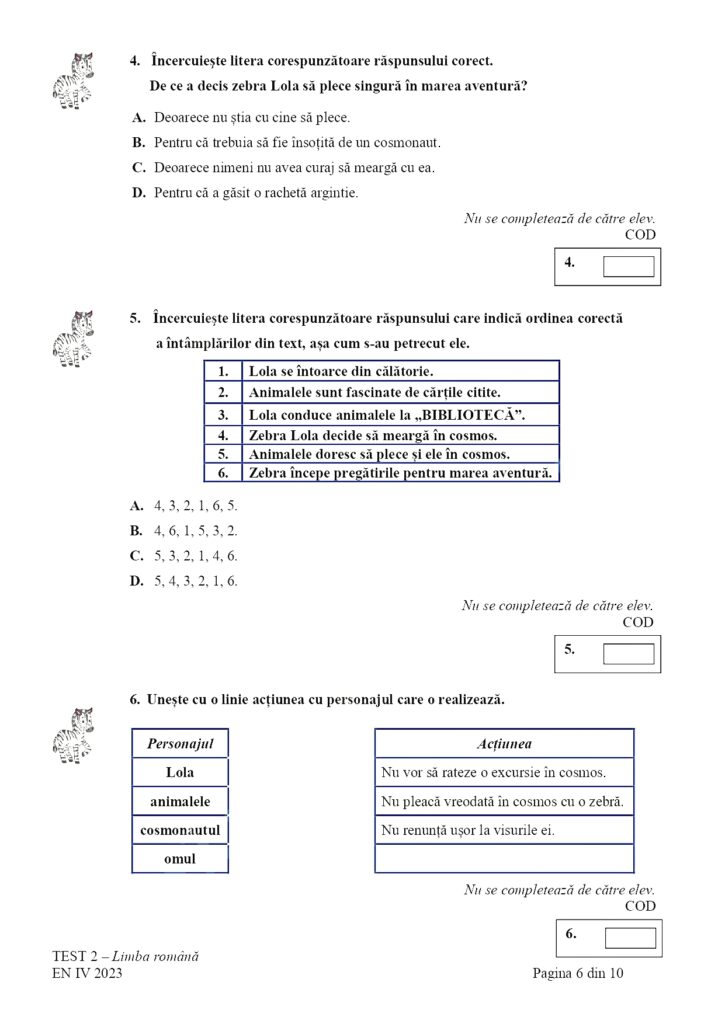 4. Încercuiește litera corespunzătoare răspunsului corect.
De ce a decis zebra Lola să plece singură în marea aventură?

A. Deoarece nu știa cu cine să plece.
B. Pentru că trebuia să fie însoțită de un cosmonaut.
C. Deoarece nimeni nu avea curaj să meargă cu ea.
D. Pentru că a găsit o rachetă argintie.

Nu se completează de către elev.
COD

4.

5. Încercuiește litera corespunzătoare răspunsului care indică ordinea corectă a întâmplărilor din text, așa cum s-au petrecut ele.

| 1. | Lola se întoarce din călătorie. |
|---|---|
| 2. | Animalele sunt fascinate de cărțile citite. |
| 3. | Lola conduce animalele la „BIBLIOTECĂ”. |
| 4. | Zebra Lola decide să meargă în cosmos. |
| 5. | Animalele doresc să plece și ele în cosmos. |
| 6. | Zebra începe pregătirile pentru marea aventură. |

A. 4, 3, 2, 1, 6, 5.
B. 4, 6, 1, 5, 3, 2.
C. 5, 3, 2, 1, 4, 6.
D. 5, 4, 3, 2, 1, 6.

Nu se completează de către elev.
COD

5.

6. Unește cu o linie acțiunea cu personajul care o realizează.

| Personajul |
|---|
| Lola |
| animalele |
| cosmonautul |
| omul |

| Acțiunea |
|---|
| Nu vor să rateze o excursie în cosmos. |
| Nu pleacă vreodată în cosmos cu o zebră. |
| Nu renunță ușor la visurile ei. |
| |

Nu se completează de către elev.
COD

6.

TEST 2 – Limba română
EN IV 2023
Pagina 6 din 10