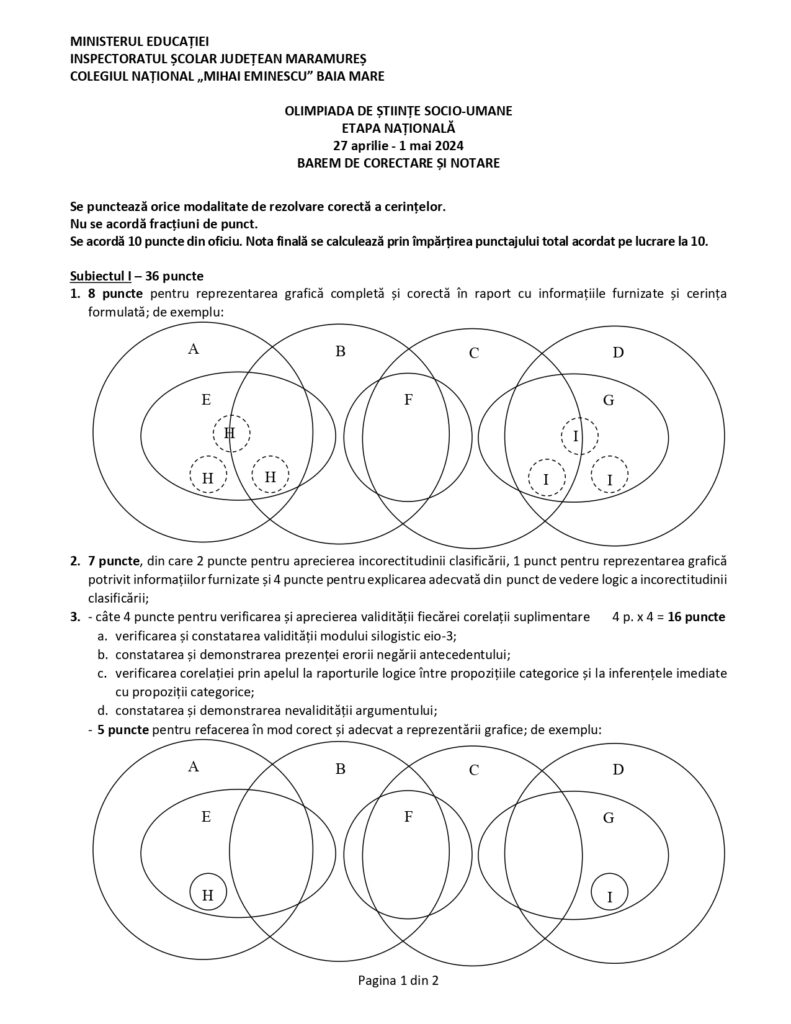 MINISTERUL EDUCAȚIEI
INSPECTORATUL ȘCOLAR JUDEȚEAN MARAMUREȘ
COLEGIUL NAȚIONAL „MIHAI EMINESCU" BAIA MARE

OLIMPIADA DE ȘTIINȚE SOCIO-UMANE
ETAPA NAȚIONALĂ
27 aprilie - 1 mai 2024
BAREM DE CORECTARE ȘI NOTARE

Se punctează orice modalitate de rezolvare corectă a cerințelor.
Nu se acordă fracțiuni de punct.
Se acordă 10 puncte din oficiu. Nota finală se calculează prin împărțirea punctajului total acordat pe lucrare la 10.

Subiectul I – 36 puncte
1. 8 puncte pentru reprezentarea grafică completă și corectă în raport cu informațiile furnizate și cerința formulată; de exemplu:

A B C D E F G H H H I I I

2. 7 puncte, din care 2 puncte pentru aprecierea incorectitudinii clasificării, 1 punct pentru reprezentarea grafică potrivit informațiilor furnizate și 4 puncte pentru explicarea adecvată din punct de vedere logic a incorectitudinii clasificării;
3. - câte 4 puncte pentru verificarea și aprecierea validității fiecărei corelații suplimentare 4 p. x 4 = 16 puncte
a. verificarea și constatarea validității modului silogistic eio-3;
b. constatarea și demonstrarea prezenței erorii negării antecedentului;
c. verificarea corelației prin apelul la raporturile logice între propozițiile categorice și la inferențele imediate cu propoziții categorice;
d. constatarea și demonstrarea nevalidității argumentului;
- 5 puncte pentru refacerea în mod corect și adecvat a reprezentării grafice; de exemplu:

A B C D E F G H I

Pagina 1 din 2