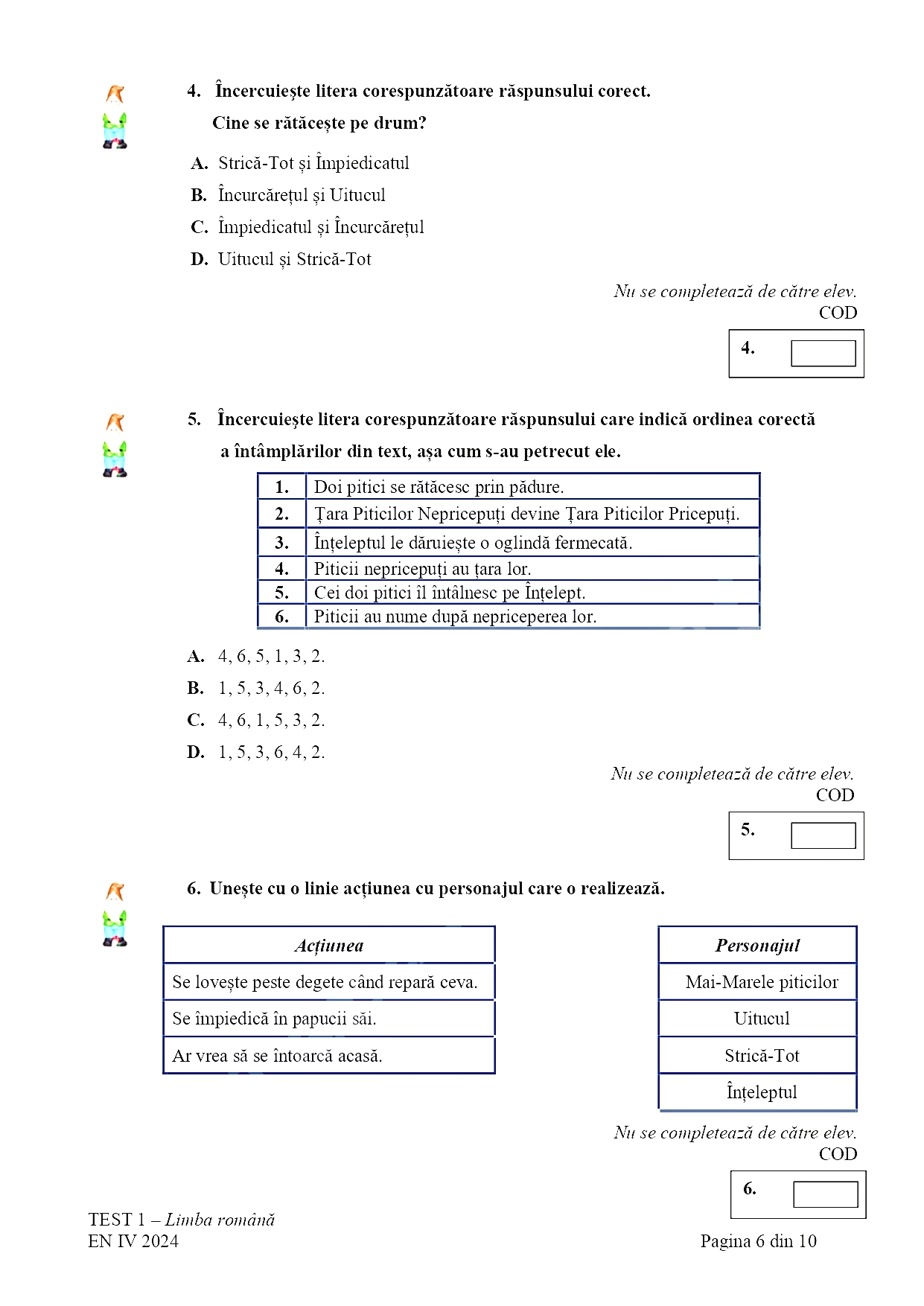 4. Încercuiește litera corespunzătoare răspunsului corect.

Cine se rătăcește pe drum?

A. Strică-Tot și Împiedicatul
B. Încurcărețul și Uitucul
C. Împiedicatul și Încurcărețul
D. Uitucul și Strică-Tot

Nu se completează de către elev.
COD

4.

5. Încercuiește litera corespunzătoare răspunsului care indică ordinea corectă a întâmplărilor din text, așa cum s-au petrecut ele.

| 1. | Doi pitici se rătăcesc prin pădure. |
|---|---|
| 2. | Țara Piticilor Nepricepuți devine Țara Piticilor Pricepuți. |
| 3. | Înțeleptul le dăruiește o oglindă fermecată. |
| 4. | Piticii nepricepuți au țara lor. |
| 5. | Cei doi pitici îl întâlnesc pe Înțelept. |
| 6. | Piticii au nume după nepriceperea lor. |

A. 4, 6, 5, 1, 3, 2.
B. 1, 5, 3, 4, 6, 2.
C. 4, 6, 1, 5, 3, 2.
D. 1, 5, 3, 6, 4, 2.

Nu se completează de către elev.
COD

5.

6. Unește cu o linie acțiunea cu personajul care o realizează.

| Acțiunea |
|---|
| Se lovește peste degete când repară ceva. |
| Se împiedică în papucii săi. |
| Ar vrea să se întoarcă acasă. |

| Personajul |
|---|
| Mai-Marele piticilor |
| Uitucul |
| Strică-Tot |
| Înțeleptul |

Nu se completează de către elev.
COD

6.

TEST 1 – Limba română
EN IV 2024

Pagina 6 din 10